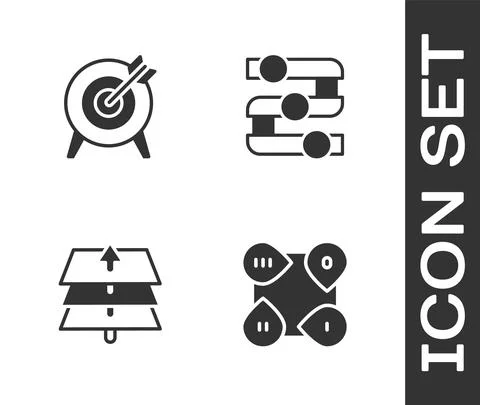 ICON SET