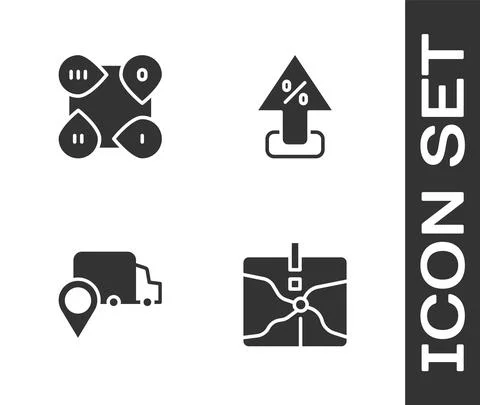 %

ICON SET