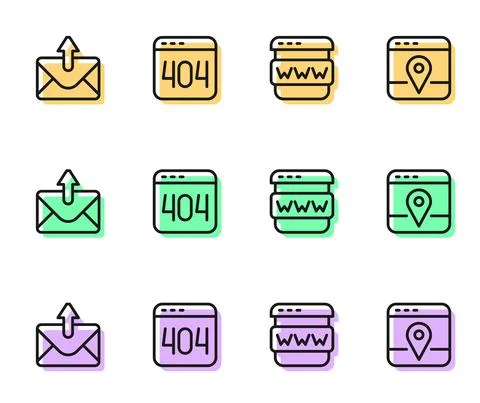 404

WWW

404

WWW

404

WWW