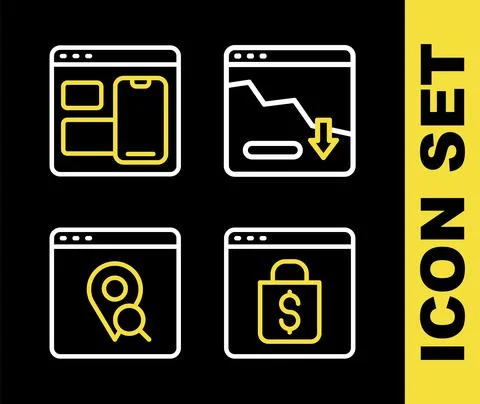 $

ICON SET