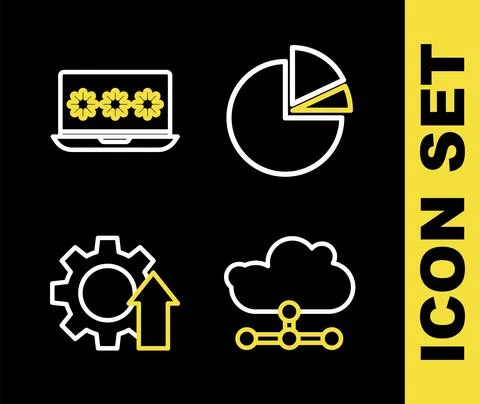 ICON SET