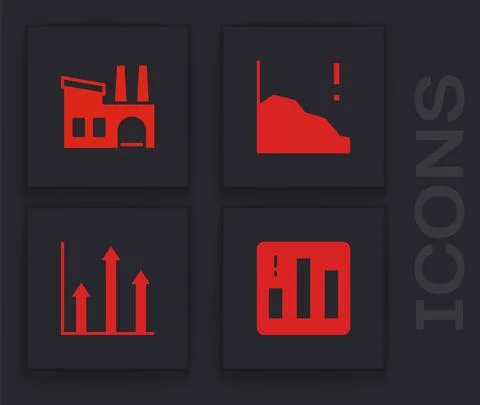 ICONS