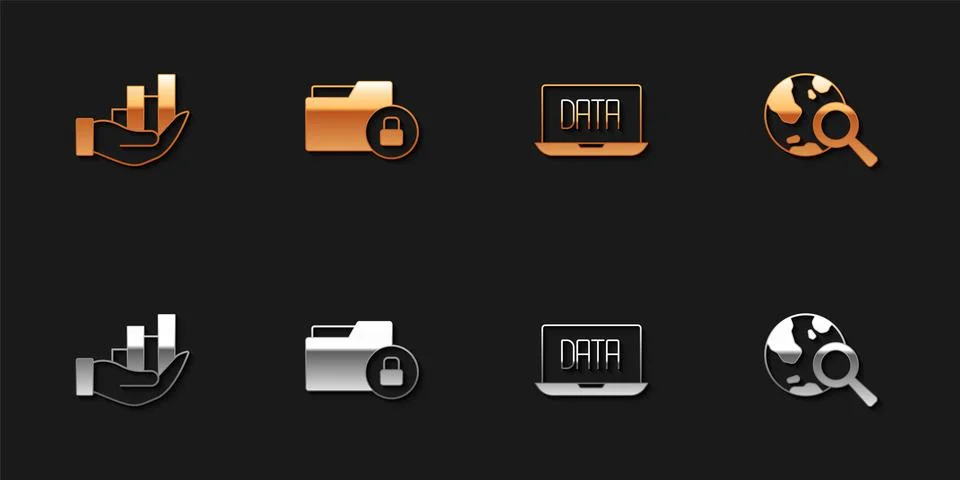 DATA

DATA