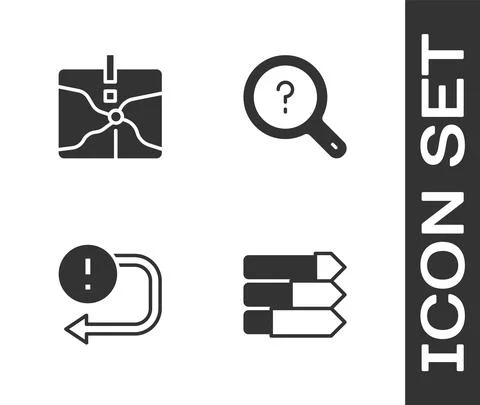 ?

!

ICON SET