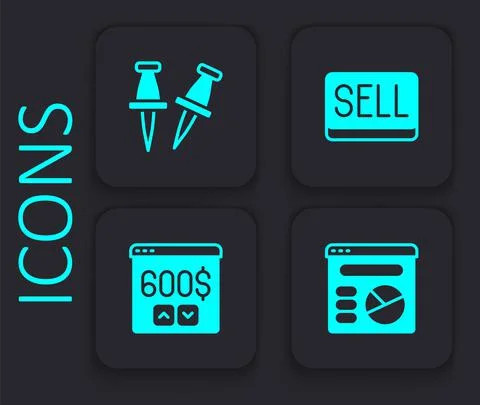 ICONS

SELL

600$