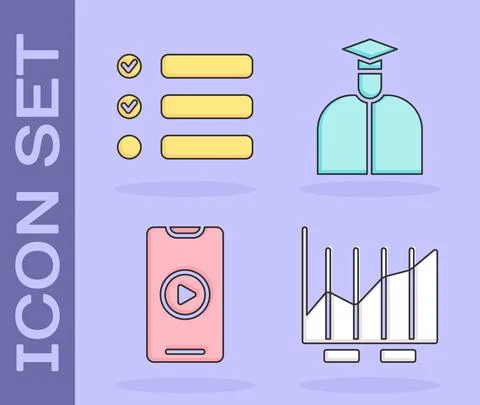 ICON SET