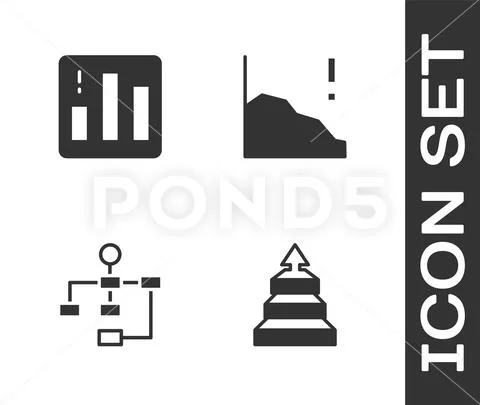 POND5

ICON SET