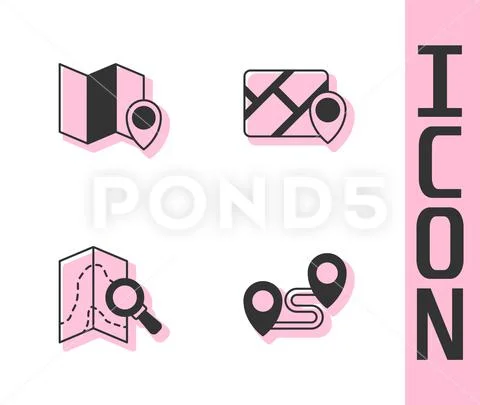 POND5

ICON