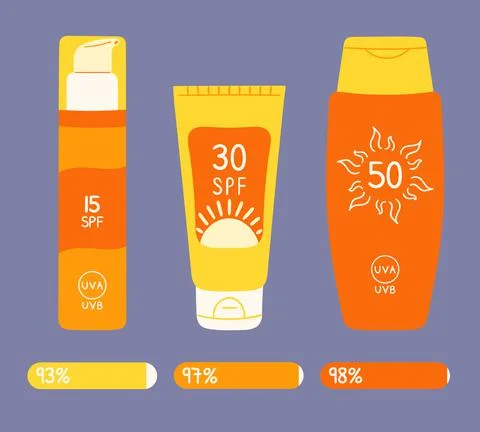 15
SPF
UVA
UVB

30
SPF

50
UVA
UVB

93%

97%

98%