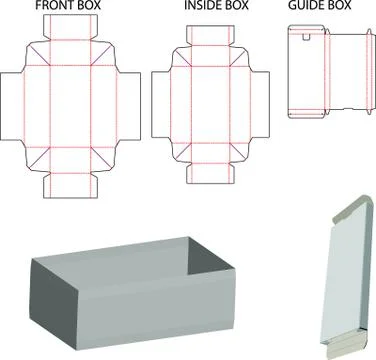 FRONT BOX

INSIDE BOX

GUIDE BOX