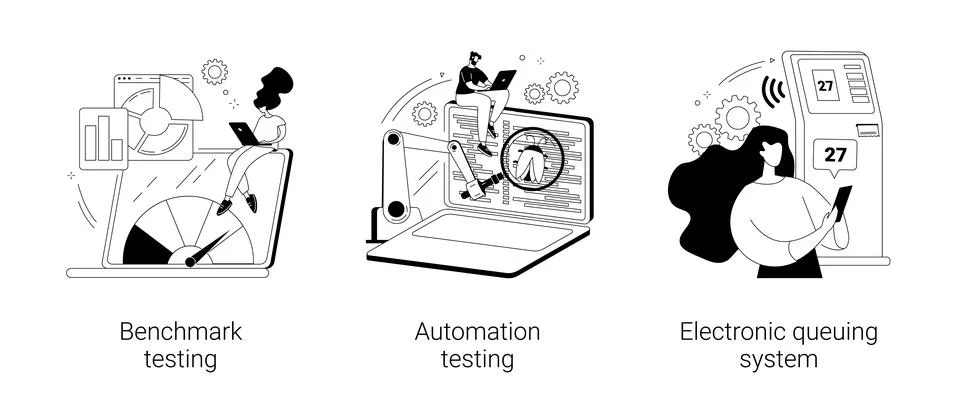 27

27

Benchmark testing

Automation testing

Electronic queuing system