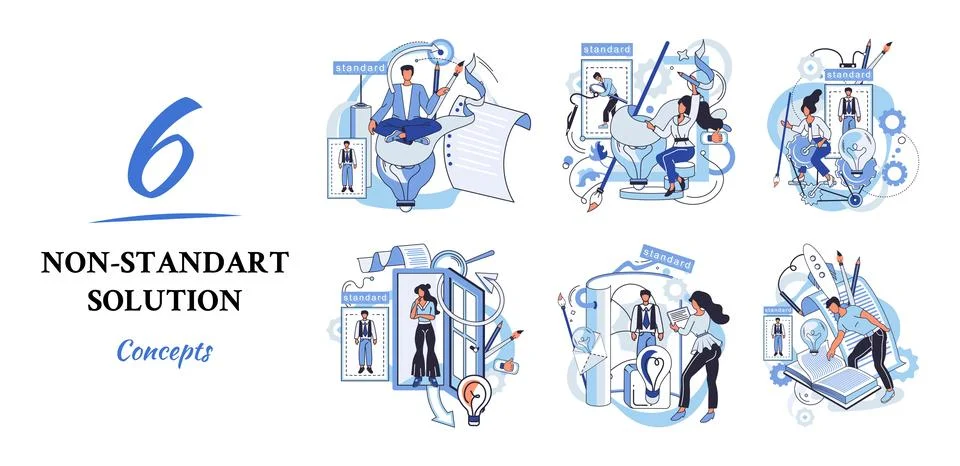 6

NON-STANDART SOLUTION

Concepts

standard

standard

standard

standard

standard

standard