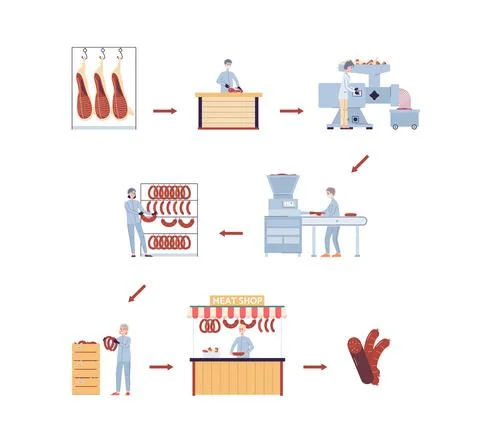 MEAT SHOP