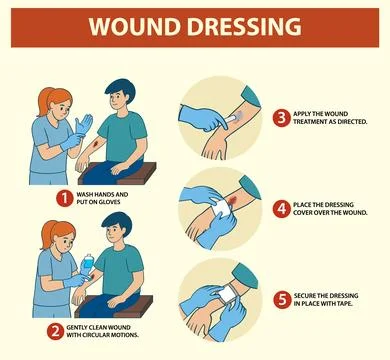 WOUND DRESSING

1 WASH HANDS AND PUT ON GLOVES

2 GENTLY CLEAN WOUND WITH CIRCULAR MOTIONS.

3 APPLY THE WOUND TREATMENT AS DIRECTED.

4 PLACE THE DRESSING COVER OVER THE WOUND.

5 SECURE THE DRESSING IN PLACE WITH TAPE.