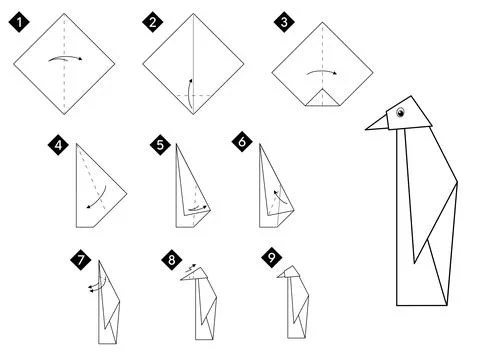 1
2
3
4
5
6
7
8
9