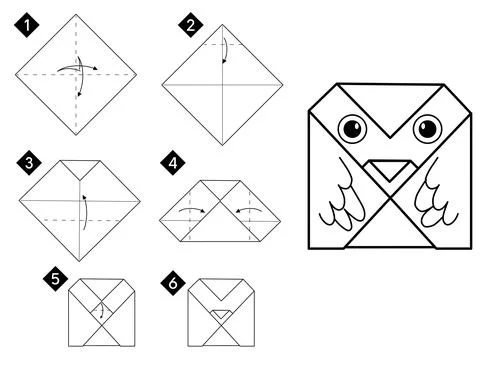 1
2
3
4
5
6