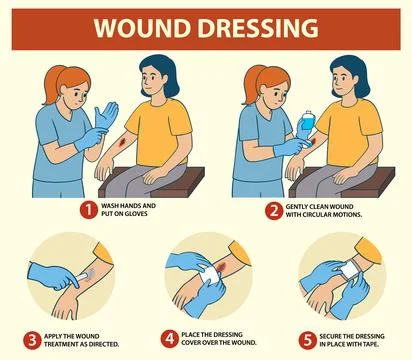 WOUND DRESSING

1 WASH HANDS AND PUT ON GLOVES

2 GENTLY CLEAN WOUND WITH CIRCULAR MOTIONS.

3 APPLY THE WOUND TREATMENT AS DIRECTED.

4 PLACE THE DRESSING COVER OVER THE WOUND.

5 SECURE THE DRESSING IN PLACE WITH TAPE.