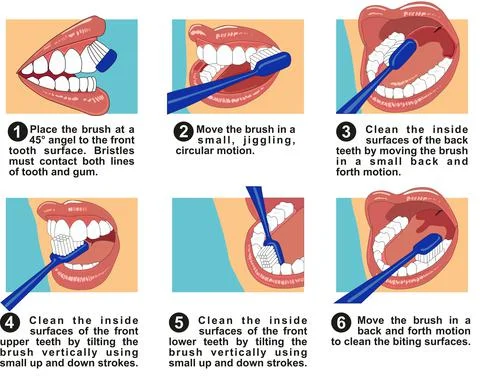 1 Place the brush at a 45° angel to the front tooth surface. Bristles must contact both lines of tooth and gum.

2 Move the brush in a small, jiggling, circular motion.

3 Clean the inside surfaces of the back teeth by moving the brush in a small back and forth motion.

4 Clean the inside surfaces of the front upper teeth by tilting the brush vertically using small up and down strokes.

5 Clean the inside surfaces of the front lower teeth by tilting the brush vertically using small up and down strokes.

6 Move the brush in a back and forth motion to clean the biting surfaces.