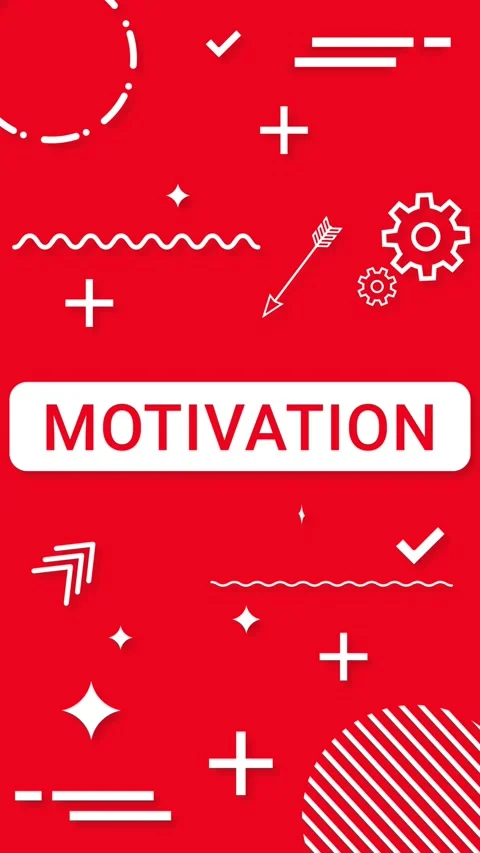 MOTIVATION