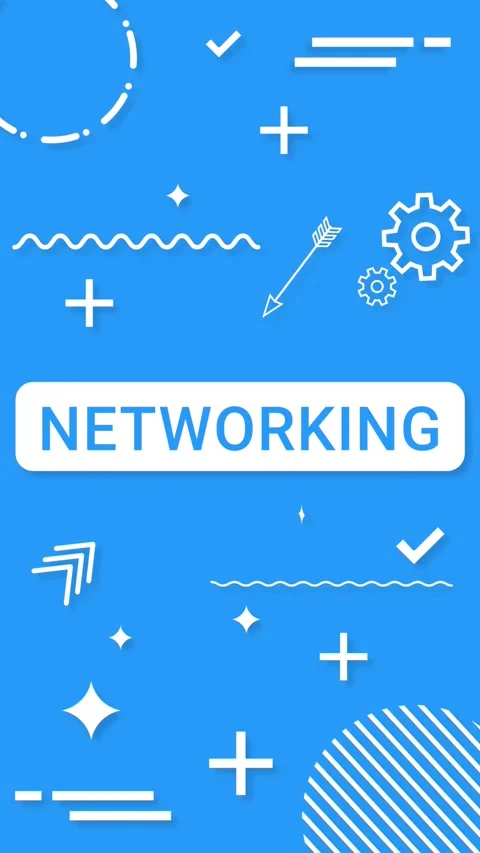 NETWORKING