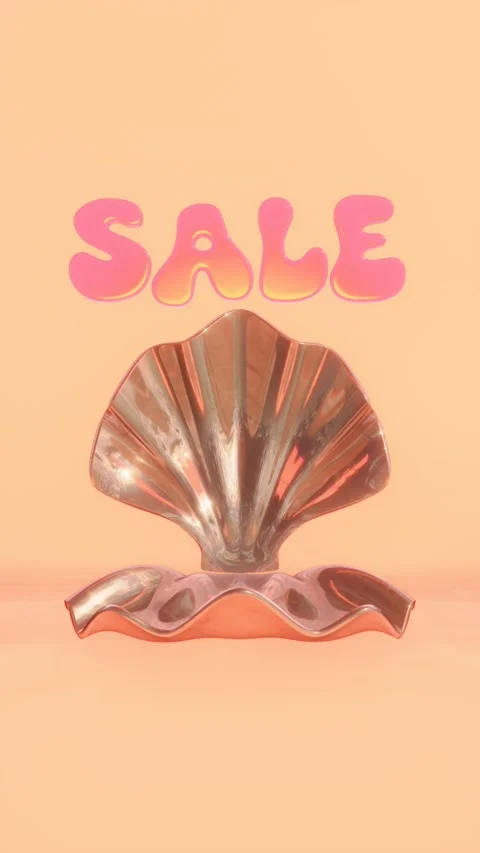 SALE