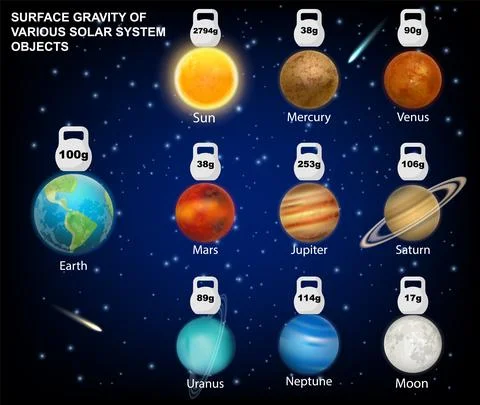 SURFACE GRAVITY OF VARIOUS SOLAR SYSTEM OBJECTS

2794g
Sun

38g
Mercury

90g
Venus

100g
Earth

38g
Mars

253g
Jupiter

106g
Saturn

89g
Uranus

114g
Neptune

17g
Moon