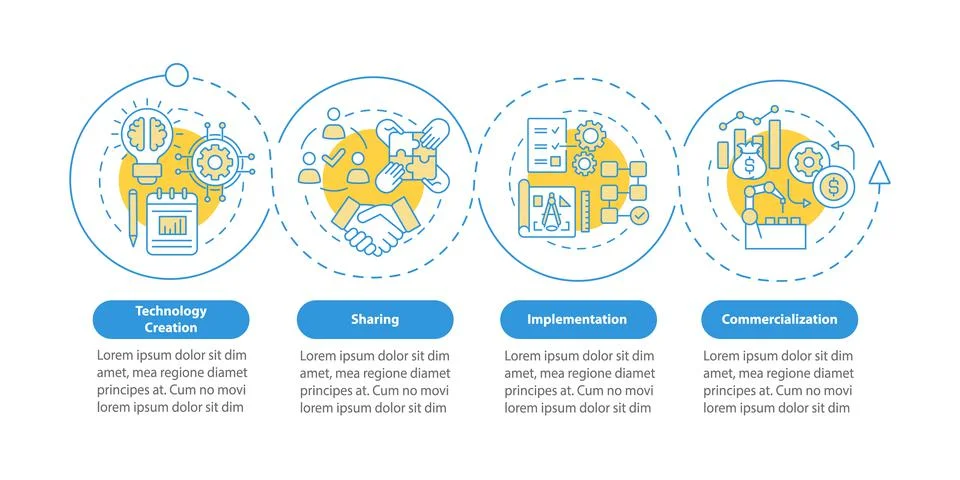 Technology Creation

Lorem ipsum dolor sit dim amet, mea regione diamet principes at. Cum no movi lorem ipsum dolor sit dim

Sharing

Lorem ipsum dolor sit dim amet, mea regione diamet principes at. Cum no movi lorem ipsum dolor sit dim

Implementation

Lorem ipsum dolor sit dim amet, mea regione diamet principes at. Cum no movi lorem ipsum dolor sit dim

Commercialization

Lorem ipsum dolor sit dim amet, mea regione diamet principes at. Cum no movi lorem ipsum dolor sit dim