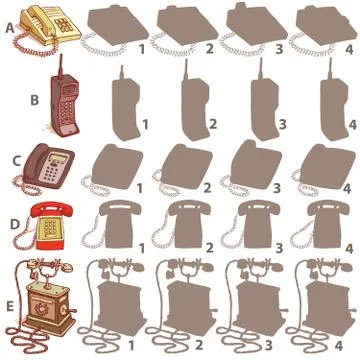 A 1 2 3 4
B 1 2 3 4
C 1 2 3 4
D 1 2 3 4
E 1 2 3 4