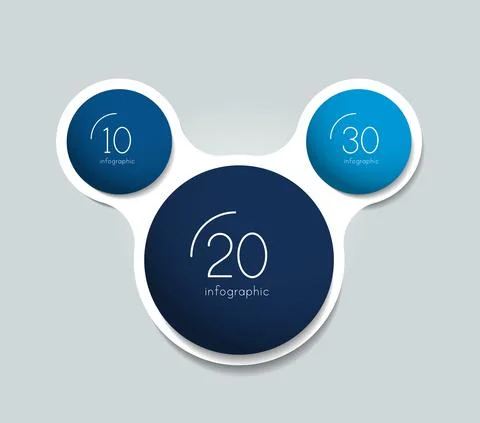 10
infographic

30
infographic

20
infographic