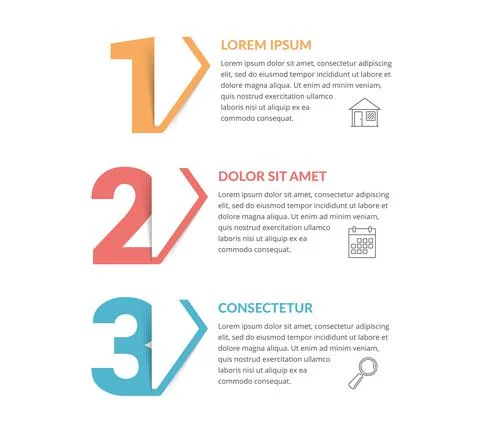 1

LOREM IPSUM

Lorem ipsum dolor sit amet, consectetur adipiscing elit, sed do eiusmod tempor incididunt ut labore et dolore magna aliqua. Ut enim ad minim veniam, quis nostrud exercitation ullamco laboris nisi ut aliquip ex ea commodo consequat.

2

DOLOR SIT AMET

Lorem ipsum dolor sit amet, consectetur adipiscing elit, sed do eiusmod tempor incididunt ut labore et dolore magna aliqua. Ut enim ad minim veniam, quis nostrud exercitation ullamco laboris nisi ut aliquip ex ea commodo consequat.

3

CONSECTETUR

Lorem ipsum dolor sit amet, consectetur adipiscing elit, sed do eiusmod tempor incididunt ut labore et dolore magna aliqua. Ut enim ad minim veniam, quis nostrud exercitation ullamco laboris nisi ut aliquip ex ea commodo consequat.