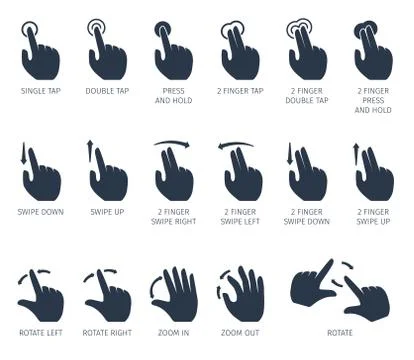 SINGLE TAP

DOUBLE TAP

PRESS AND HOLD

2 FINGER TAP

2 FINGER DOUBLE TAP

2 FINGER PRESS AND HOLD

SWIPE DOWN

SWIPE UP

2 FINGER SWIPE RIGHT

2 FINGER SWIPE LEFT

2 FINGER SWIPE DOWN

2 FINGER SWIPE UP

ROTATE LEFT

ROTATE RIGHT

ZOOM IN

ZOOM OUT

ROTATE