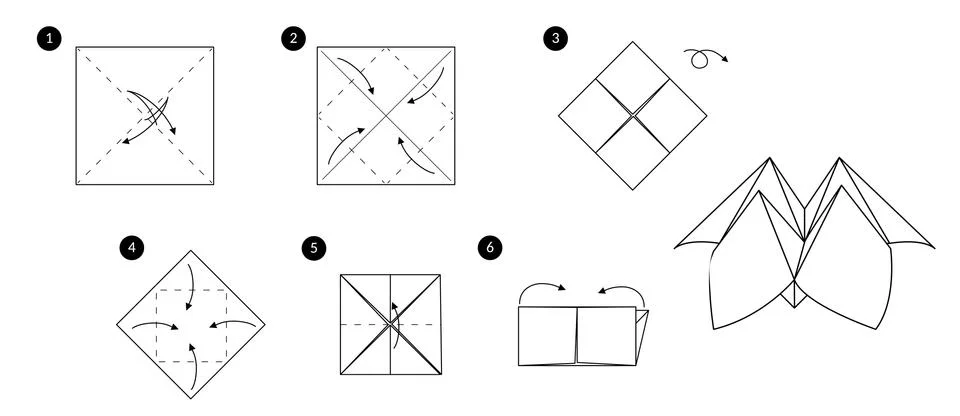 1

2

3

4

5

6