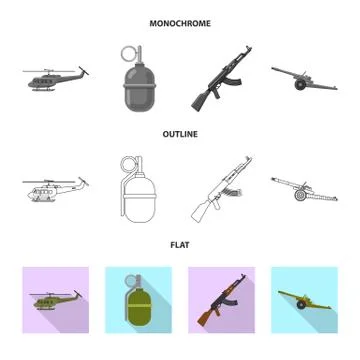 MONOCHROME

OUTLINE

FLAT