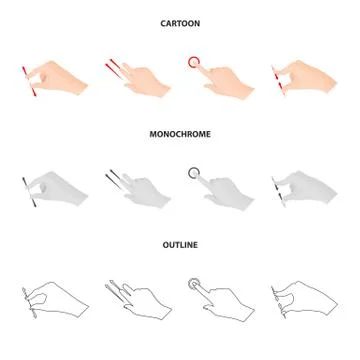 CARTOON

MONOCHROME

OUTLINE