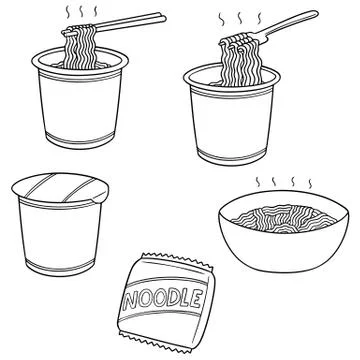 NOODLE