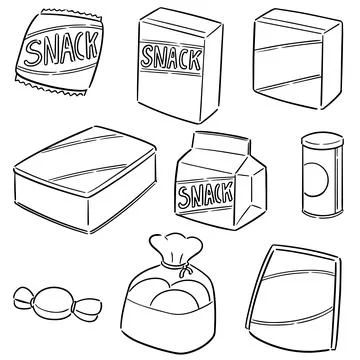 SNACK

SNACK

SNACK