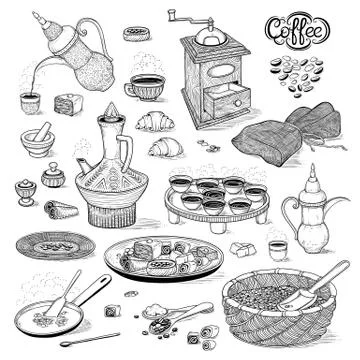 Coffee