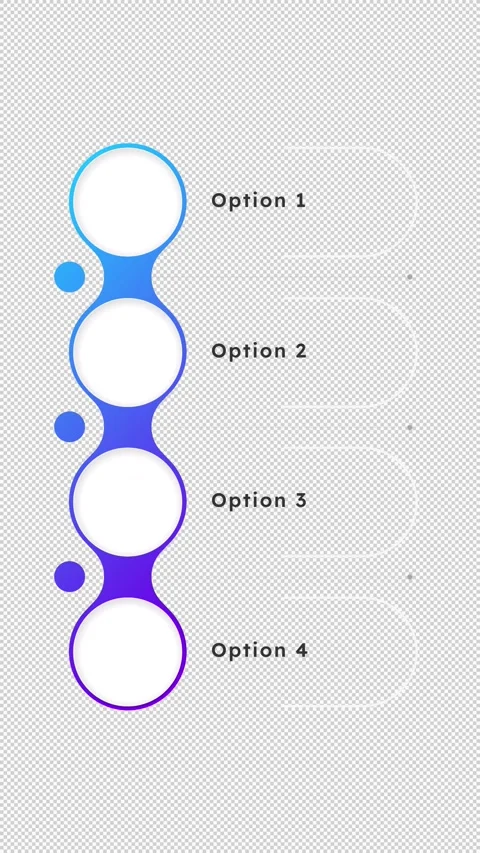 Option 1

Option 2

Option 3

Option 4