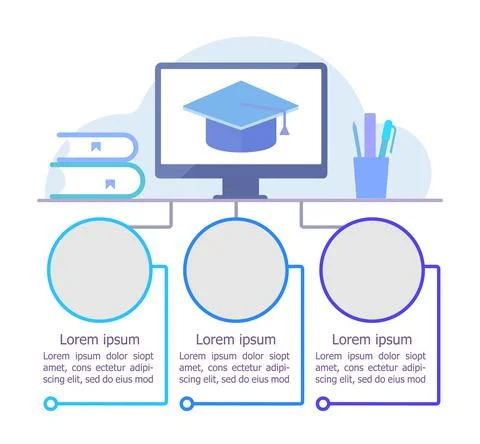 Lorem ipsum

Lorem ipsum dolor siopt amet, cons ectetur adipiscing elit, sed do eius mod

Lorem ipsum

Lorem ipsum dolor siopt amet, cons ectetur adipiscing elit, sed do eius mod

Lorem ipsum

Lorem ipsum dolor siopt amet, cons ectetur adipiscing elit, sed do eius mod