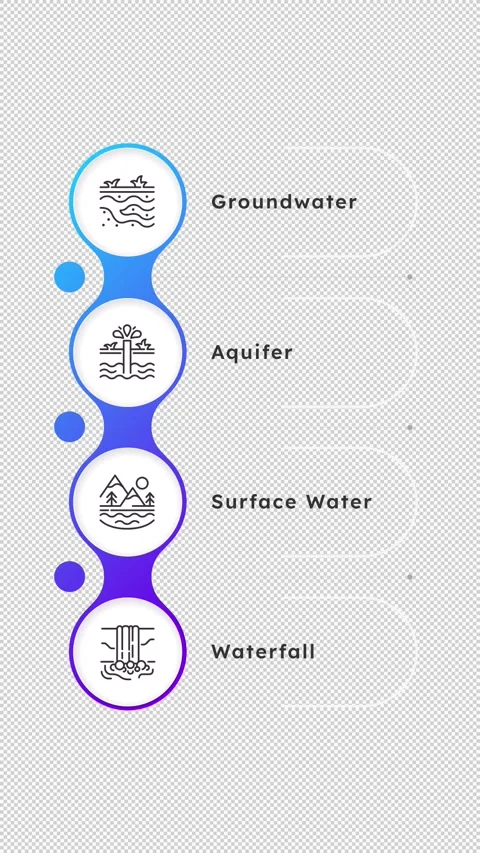 Groundwater

Aquifer

Surface Water

Waterfall