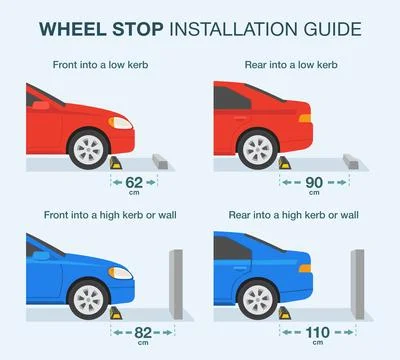 WHEEL STOP INSTALLATION GUIDE

Front into a low kerb

62
cm

Rear into a low kerb

90
cm

Front into a high kerb or wall

82
cm

Rear into a high kerb or wall

110
cm