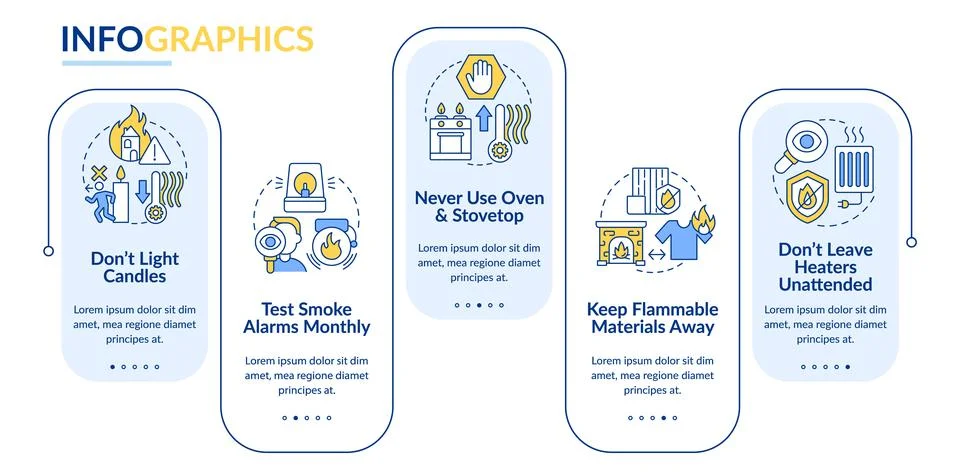 INFOGRAPHICS

Don't Light Candles

Lorem ipsum dolor sit dim amet, mea regione diamet principes at.

Test Smoke Alarms Monthly

Lorem ipsum dolor sit dim amet, mea regione diamet principes at.

Never Use Oven & Stovetop

Lorem ipsum dolor sit dim amet, mea regione diamet principes at.

Keep Flammable Materials Away

Lorem ipsum dolor sit dim amet, mea regione diamet principes at.

Don't Leave Heaters Unattended

Lorem ipsum dolor sit dim amet, mea regione diamet principes at.